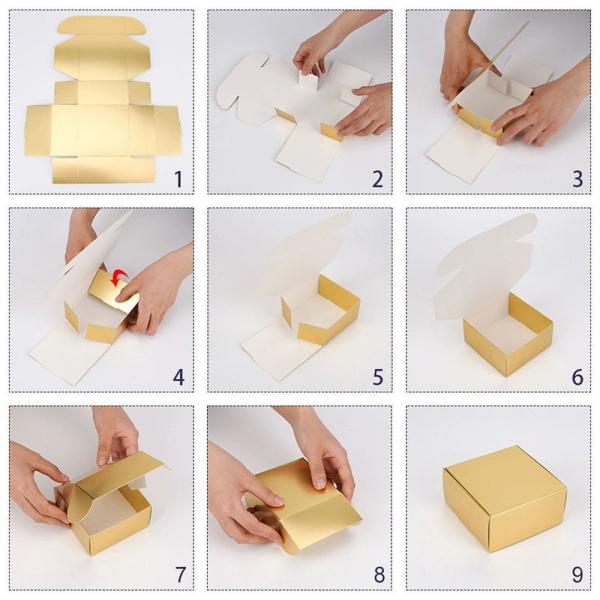 1
2
3
4
5
6
7
8
9