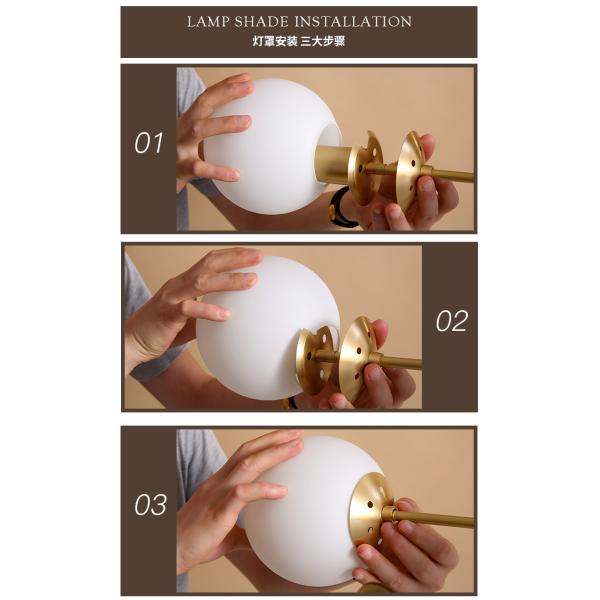 LAMP SHADE INSTALLATION
灯罩安装 三大步骤

01

02

03