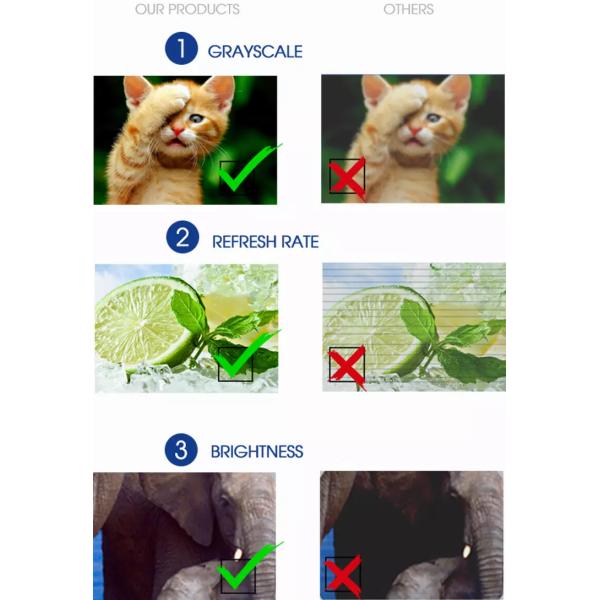 OUR PRODUCTS

OTHERS

1 GRAYSCALE

2 REFRESH RATE

3 BRIGHTNESS