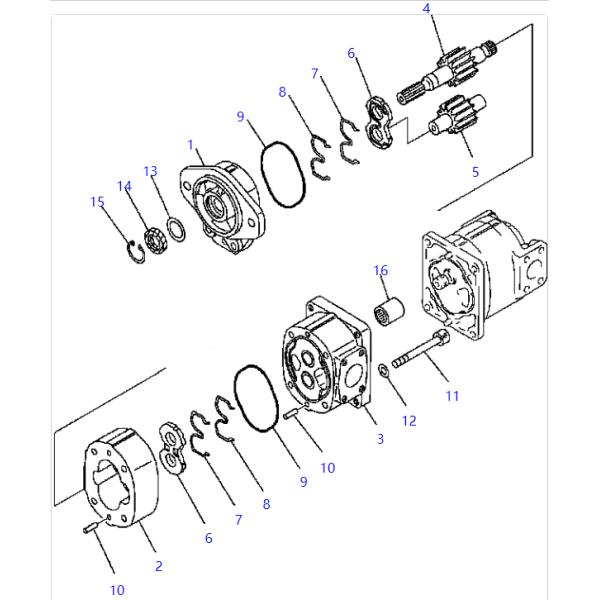 4
6
7
8
9
1
13
14
15
5
16
11
12
3
10
9
8
7
6
2
10