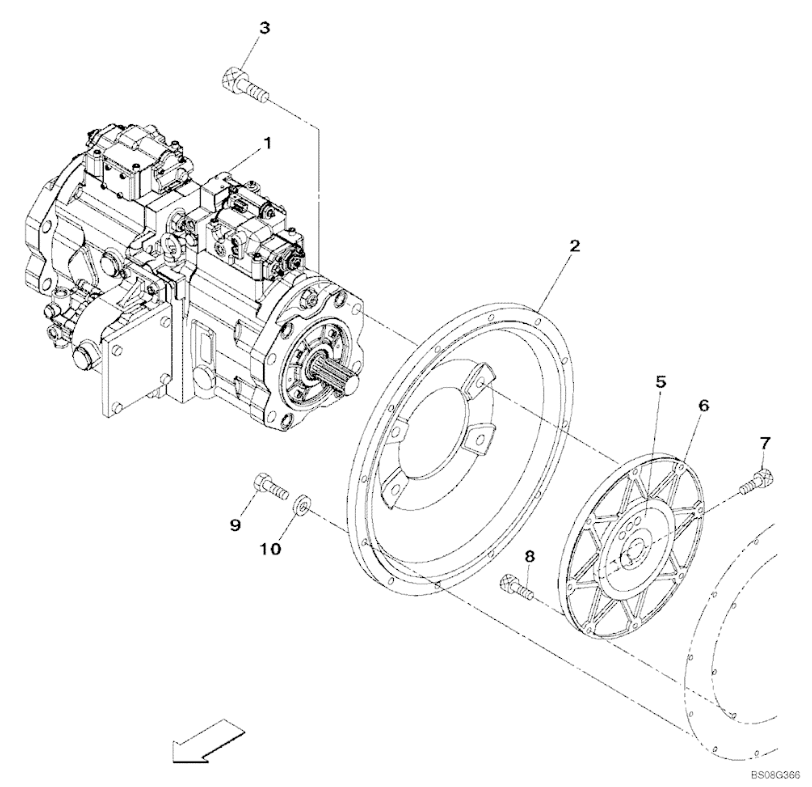 3
1
2
5
6
7
9
10
8
BS08G366