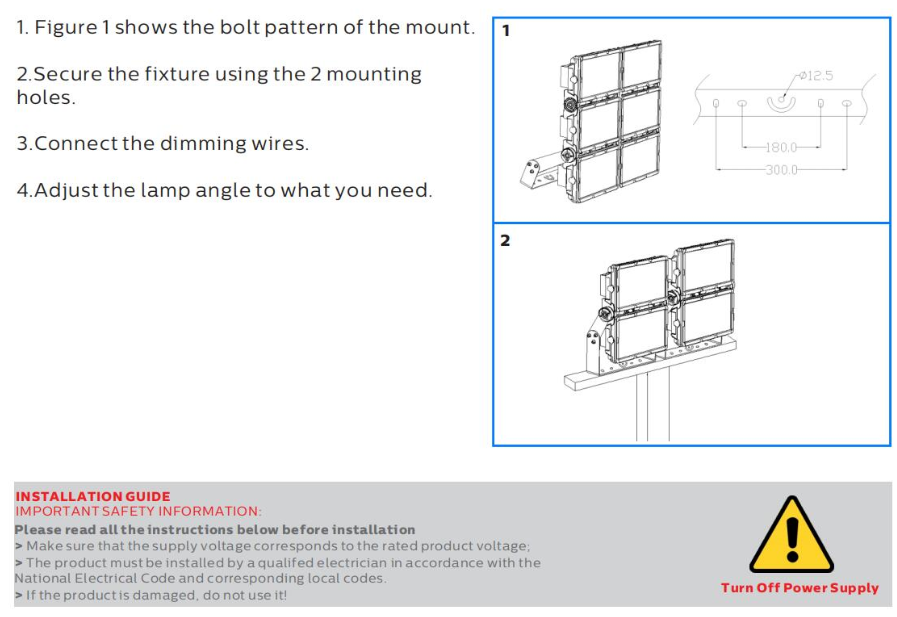 1. Figure 1 shows the bolt pattern of the mount.

2.Secure the fixture using the 2 mounting holes.

3.Connect the dimming wires.

4.Adjust the lamp angle to what you need.

1

$\phi$12.5

180.0

300.0

2

INSTALLATION GUIDE
IMPORTANT SAFETY INFORMATION:
Please read all the instructions below before installation
> Make sure that the supply voltage corresponds to the rated product voltage;
> The product must be installed by a qualifed electrician in accordance with the National Electrical Code and corresponding local codes.
> If the product is damaged, do not use it!

Turn Off Power Supply