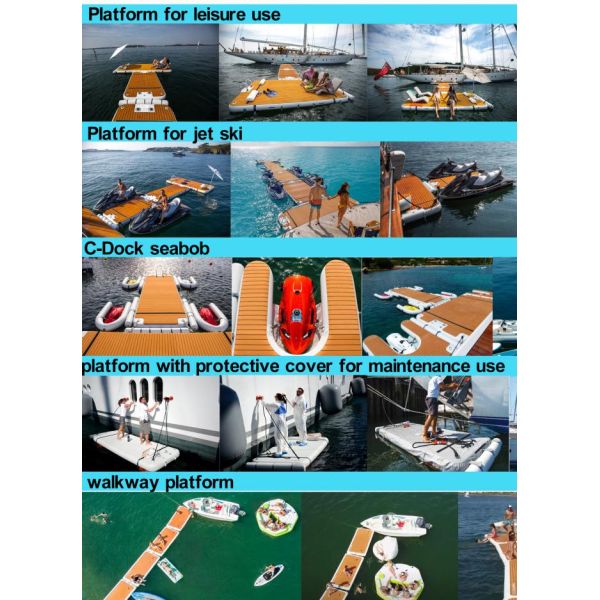 Platform for leisure use

Platform for jet ski

C-Dock seabob

platform with protective cover for maintenance use

walkway platform