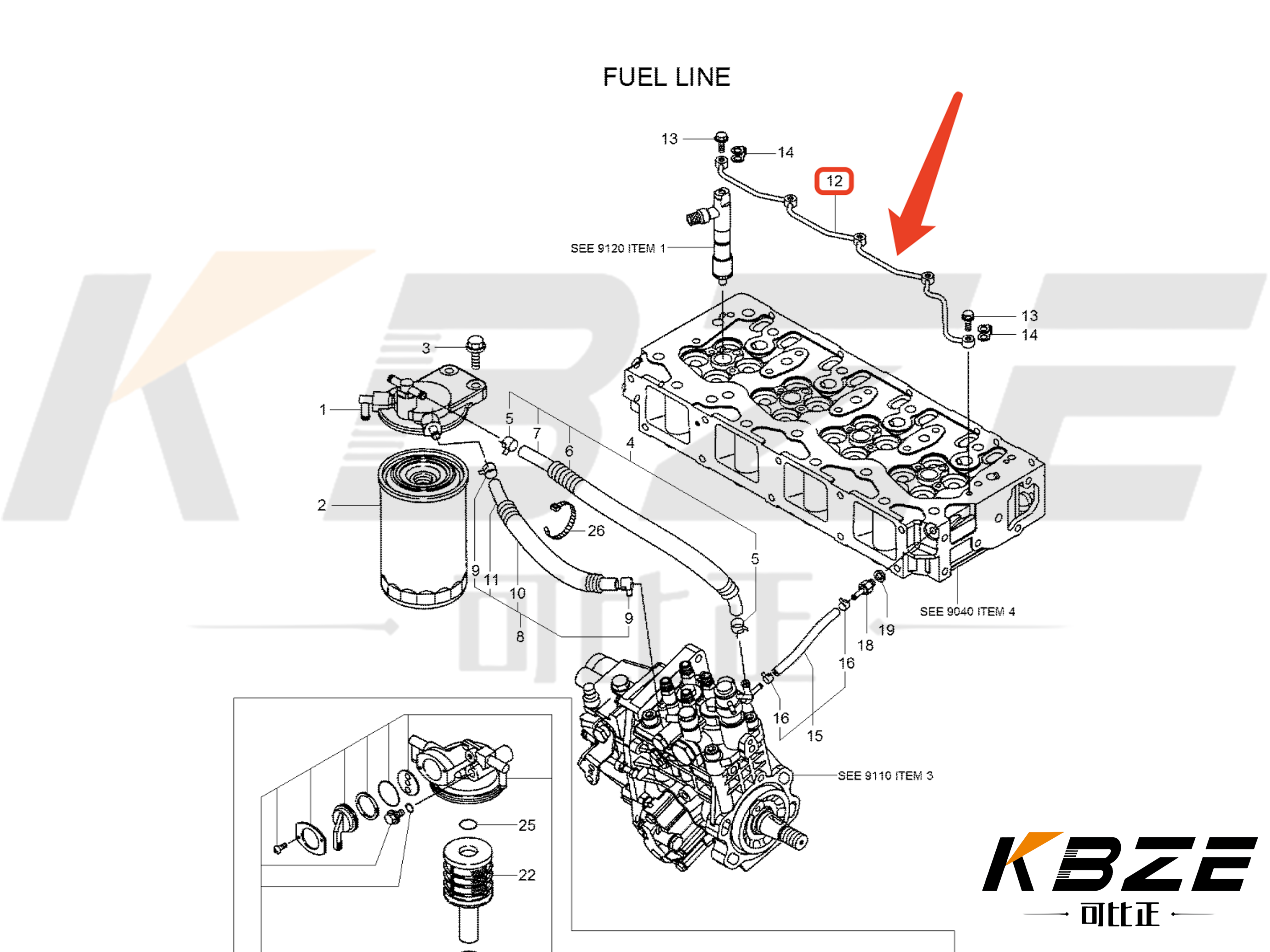 FUEL LINE

13
14
12
SEE 9120 ITEM 1
13
14
3
1
5
7
6
4
2
26
5
9
11
10
9
8
SEE 9040 ITEM 4
19
18
16
16
15
SEE 9110 ITEM 3
25
22

KBZE
可比正