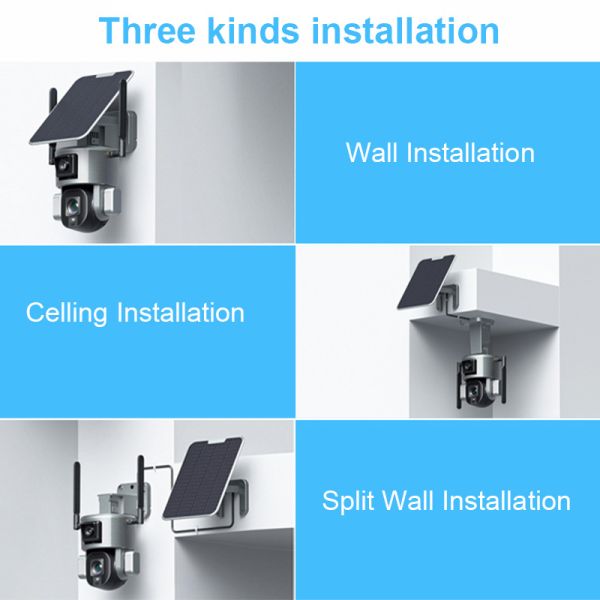 Three kinds installation

Wall Installation

Celling Installation

Split Wall Installation