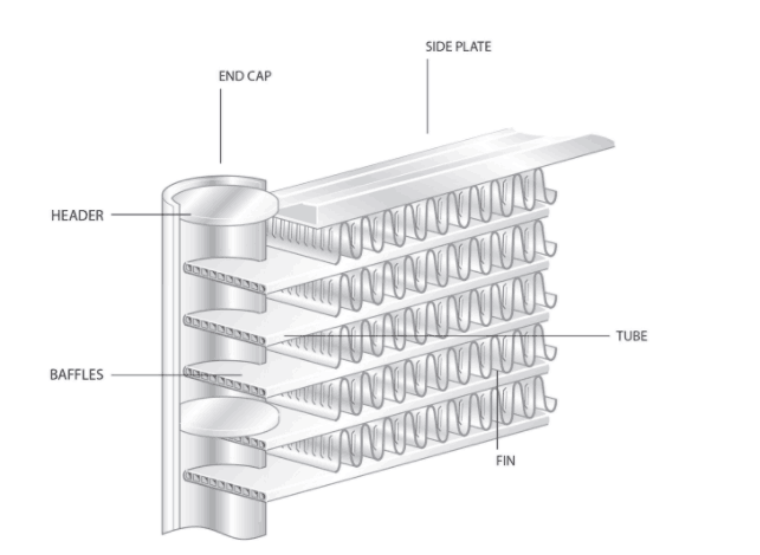 SIDE PLATE
END CAP
HEADER
TUBE
BAFFLES
FIN