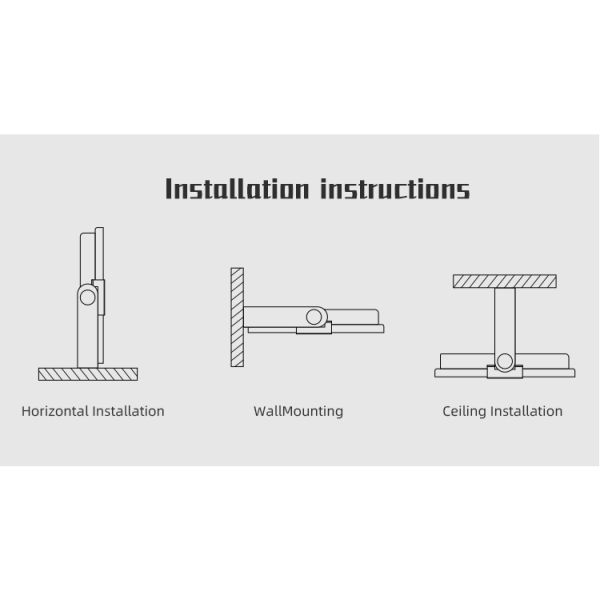 Installation instructions

Horizontal Installation

WallMounting

Ceiling Installation