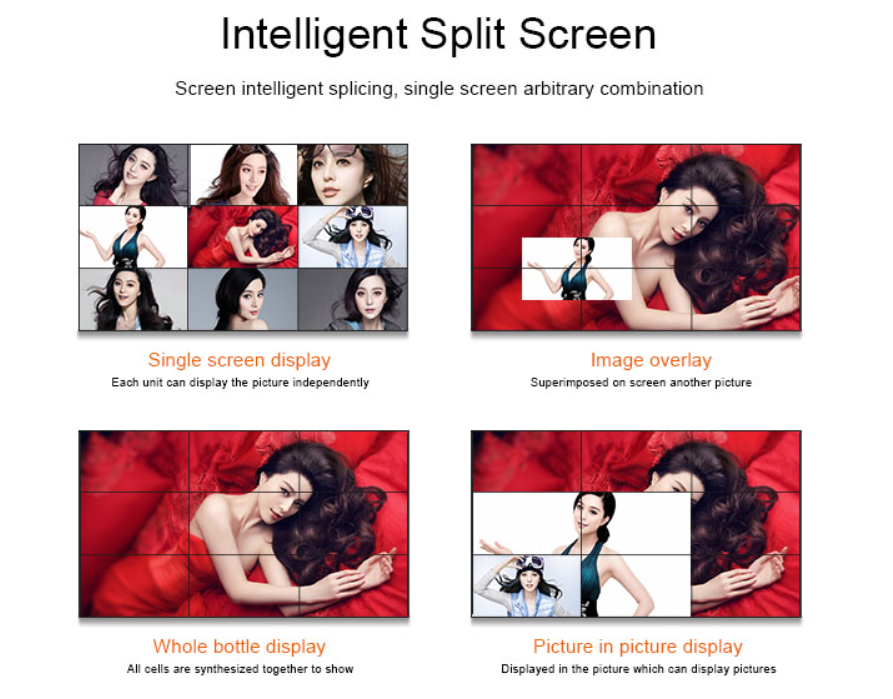 Intelligent Split Screen

Screen intelligent splicing, single screen arbitrary combination

Single screen display
Each unit can display the picture independently

Image overlay
Superimposed on screen another picture

Whole bottle display
All cells are synthesized together to show

Picture in picture display
Displayed in the picture which can display pictures