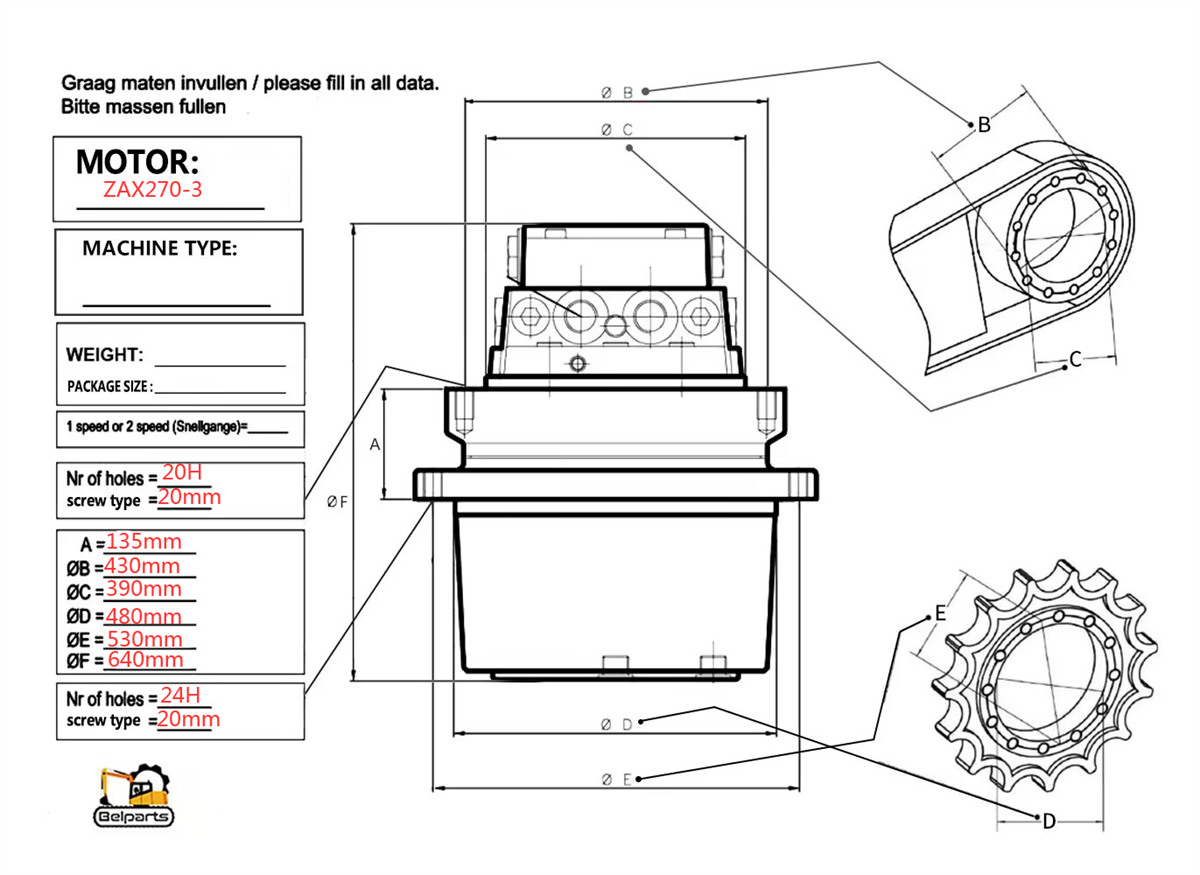 Graag maten invullen / please fill in all data.
Bitte massen fullen

MOTOR:
ZAX270-3

MACHINE TYPE:

WEIGHT:
PACKAGE SIZE :

1 speed or 2 speed (Snellgange)=

Nr of holes = 20H
screw type = 20mm

A = 135mm
ØB = 430mm
ØC = 390mm
ØD = 480mm
ØE = 530mm
ØF = 640mm

Nr of holes = 24H
screw type = 20mm

Belparts

Ø B
Ø C
A
Ø F
Ø D
Ø E
B
C
E
D