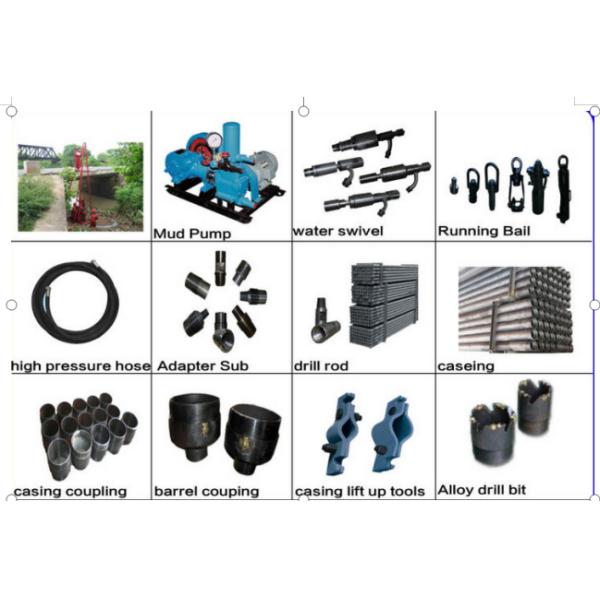 | | Mud Pump | water swivel | Running Bail |
|---|---|---|---|
| high pressure hose | Adapter Sub | drill rod | caseing |
| casing coupling | barrel couping | casing lift up tools | Alloy drill bit |