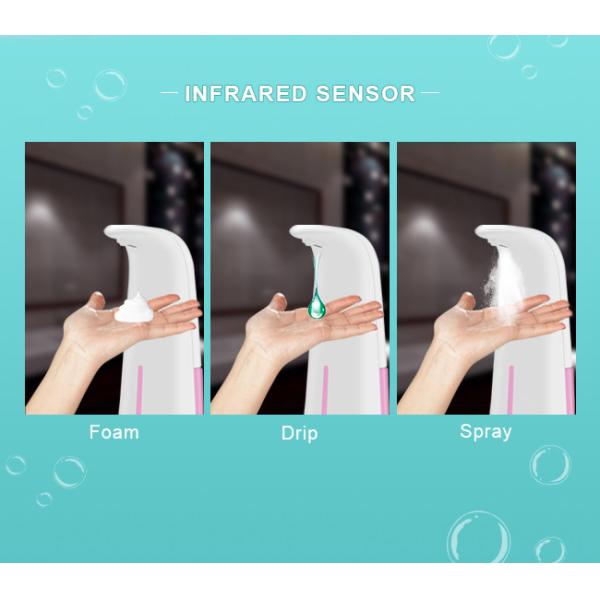 INFRARED SENSOR

Foam

Drip

Spray