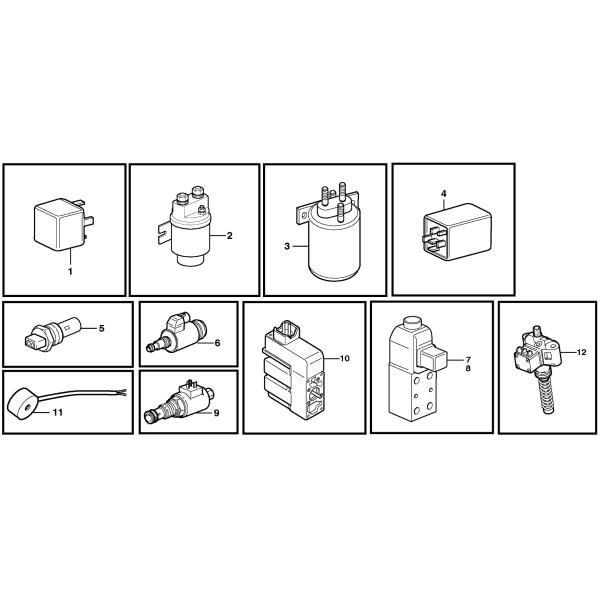 1
2
3
4
5
6
10
7
8
12
11
9