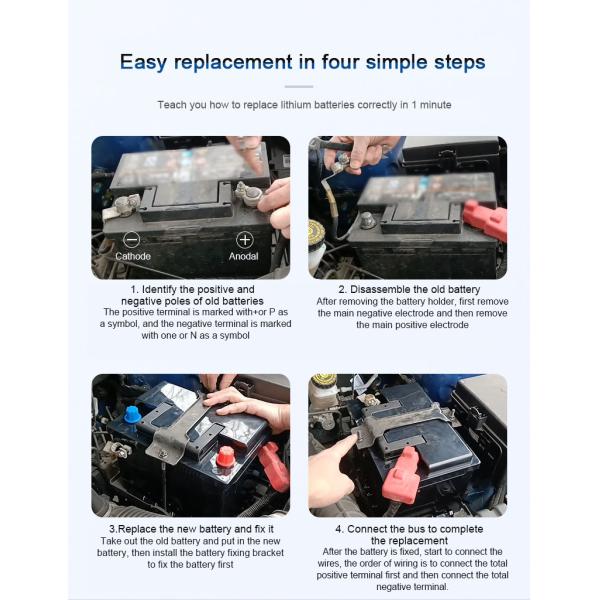 Easy replacement in four simple steps

Teach you how to replace lithium batteries correctly in 1 minute

Cathode

Anodal

1. Identify the positive and negative poles of old batteries
The positive terminal is marked with+or P as a symbol, and the negative terminal is marked with one or N as a symbol

2. Disassemble the old battery
After removing the battery holder, first remove the main negative electrode and then remove the main positive electrode

3.Replace the new battery and fix it
Take out the old battery and put in the new battery, then install the battery fixing bracket to fix the battery first

4. Connect the bus to complete the replacement
After the battery is fixed, start to connect the wires, the order of wiring is to connect the total positive terminal first and then connect the total negative terminal.