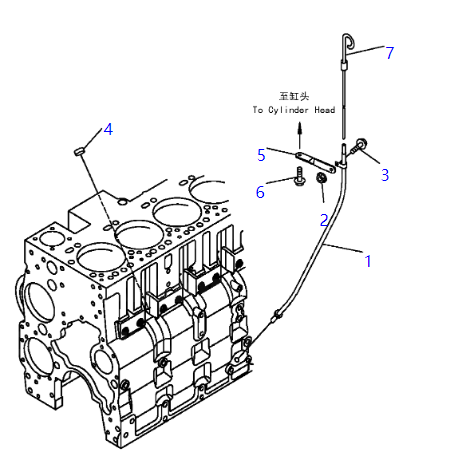 7

至缸头
To Cylinder Head

4

5

3

6

2

1