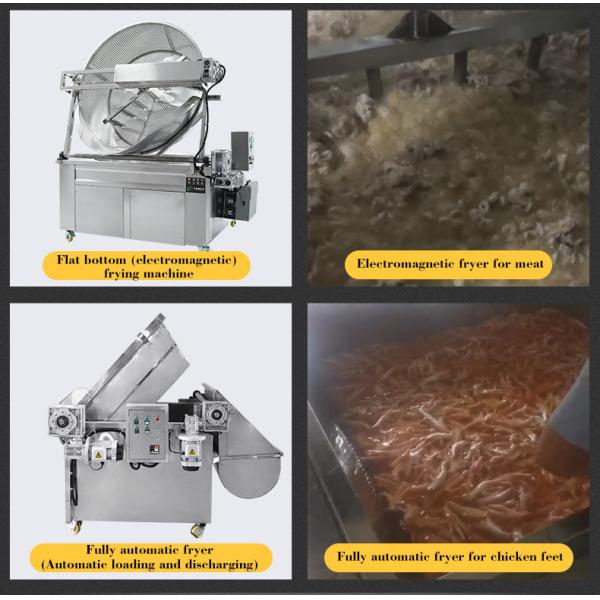 Flat bottom (electromagnetic) frying machine

Electromagnetic fryer for meat

Fully automatic fryer (Automatic loading and discharging)

Fully automatic fryer for chicken feet