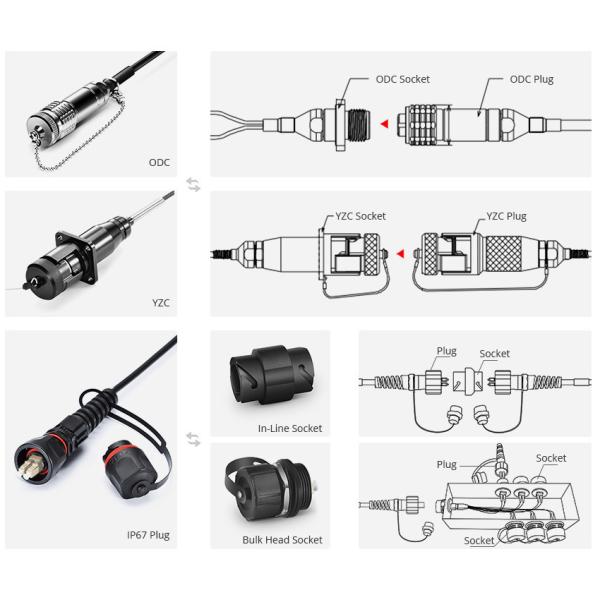 ODC

ODC Socket

ODC Plug

YZC

YZC Socket

YZC Plug

IP67 Plug

In-Line Socket

Plug

Socket

Bulk Head Socket

Plug

Socket

Socket