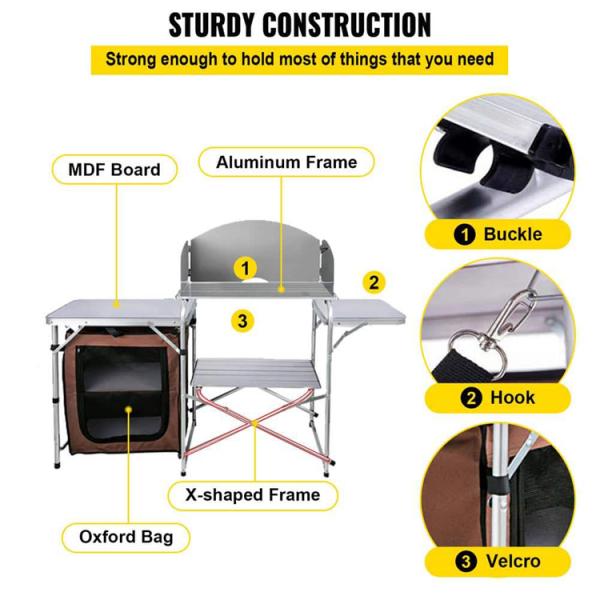 STURDY CONSTRUCTION

Strong enough to hold most of things that you need

MDF Board

Aluminum Frame

1

2

3

X-shaped Frame

Oxford Bag

1 Buckle

2 Hook

3 Velcro