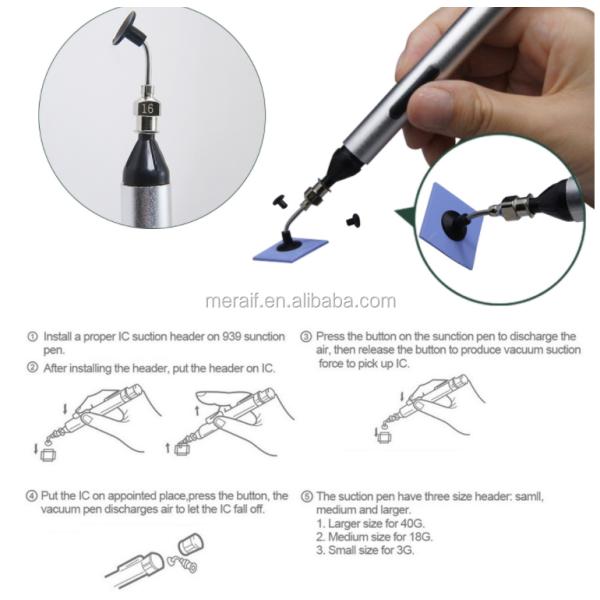 16

meraif.en.alibaba.com

① Install a proper IC suction header on 939 sunction pen.

② After installing the header, put the header on IC.

③ Press the button on the sunction pen to discharge the air, then release the button to produce vacuum suction force to pick up IC.

④ Put the IC on appointed place,press the button, the vacuum pen discharges air to let the IC fall off.

⑤ The suction pen have three size header: samll, medium and larger.
1. Larger size for 40G.
2. Medium size for 18G.
3. Small size for 3G.