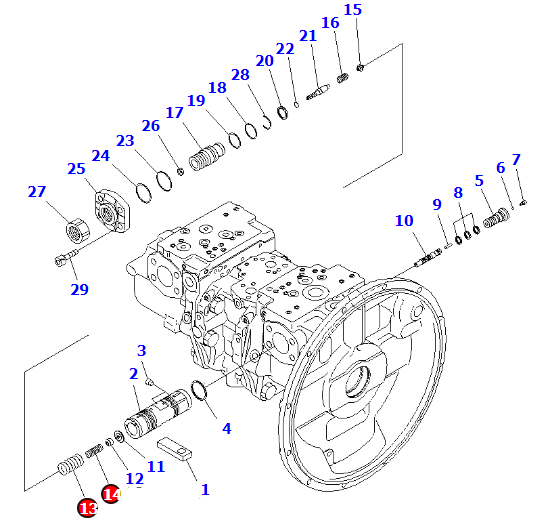 15
16
21
22
20
28
18
19
17
26
23
24
25
27
29
7
6
5
8
9
10
3
2
4
11
12
1
14
13