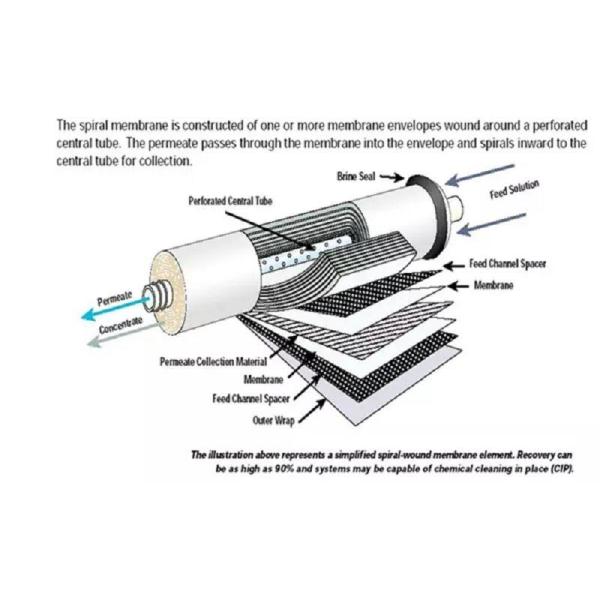 The spiral membrane is constructed of one or more membrane envelopes wound around a perforated central tube. The permeate passes through the membrane into the envelope and spirals inward to the central tube for collection.

Brine Seal

Feed Solution

Perforated Central Tube

Feed Channel Spacer

Membrane

Permeate

Concentrate

Permeate Collection Material

Membrane

Feed Channel Spacer

Outer Wrap

The illustration above represents a simplified spiral-wound membrane element. Recovery can be as high as 90% and systems may be capable of chemical cleaning in place (CIP).