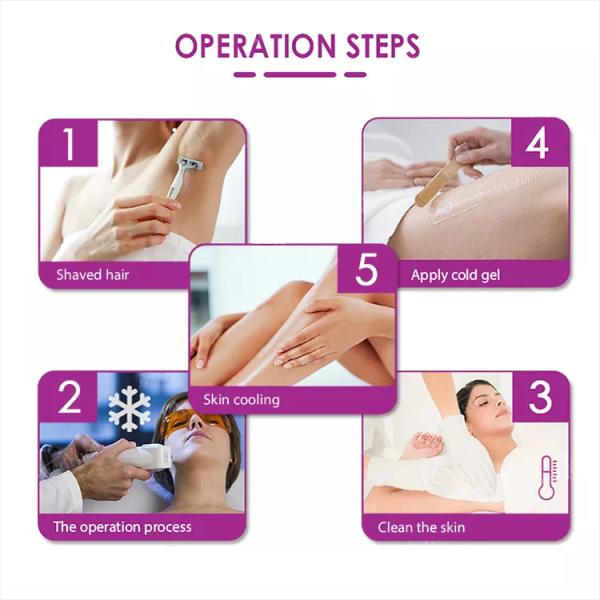 OPERATION STEPS

1
Shaved hair

4
Apply cold gel

5
Skin cooling

2
The operation process

3
Clean the skin