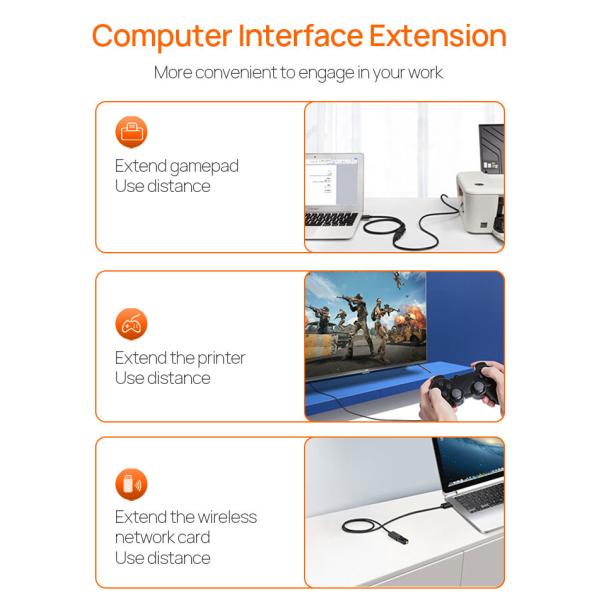 Computer Interface Extension

More convenient to engage in your work

Extend gamepad
Use distance

Extend the printer
Use distance

Extend the wireless network card
Use distance