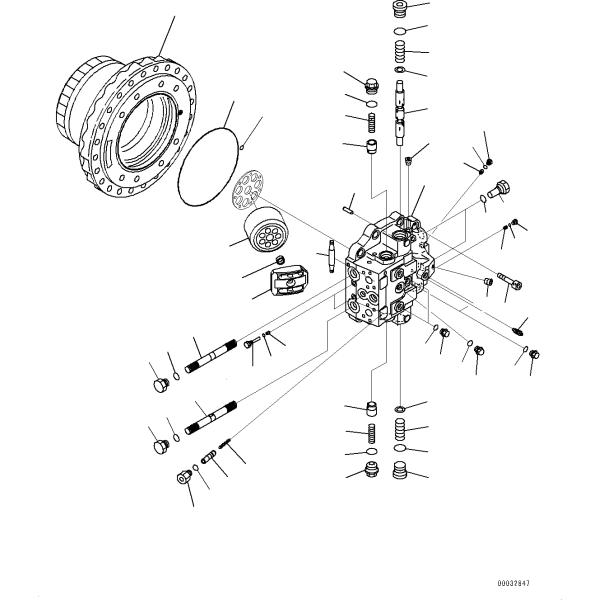 00032847