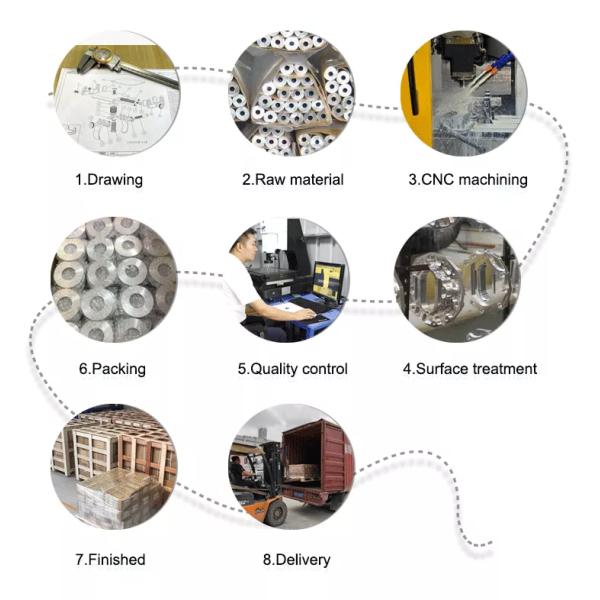 1.Drawing

2.Raw material

3.CNC machining

6.Packing

5.Quality control

4.Surface treatment

7.Finished

8.Delivery