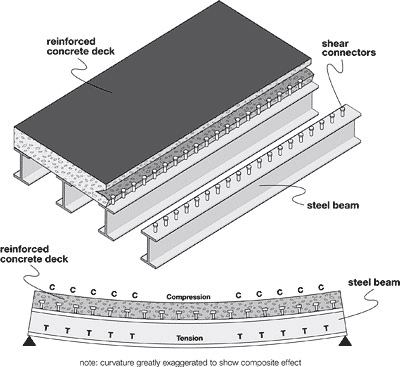 reinforced concrete deck

shear connectors

steel beam

reinforced concrete deck

steel beam

C C C C C

Compression

C C C C C

T T T T T

Tension

T T T T T

note: curvature greatly exaggerated to show composite effect