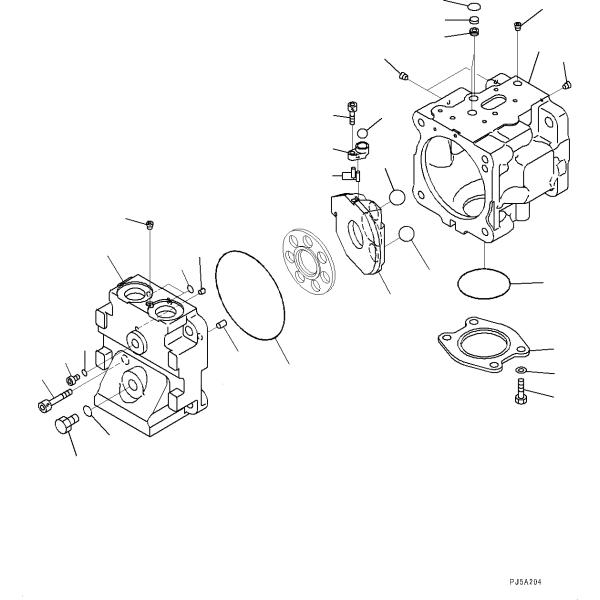 PJ5A204