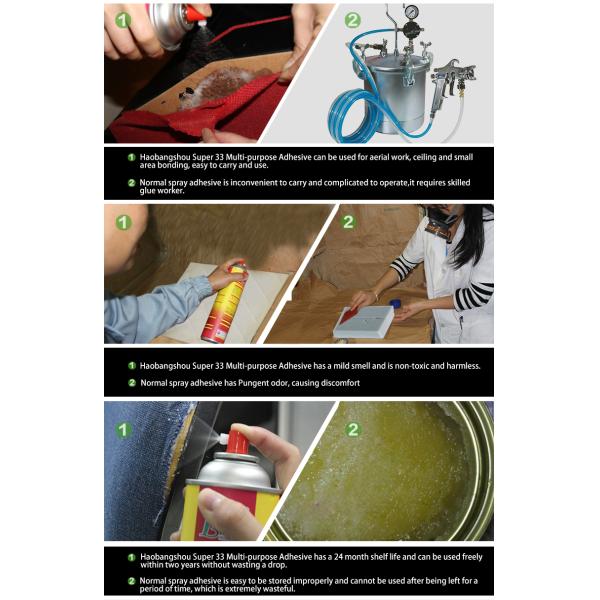 1

2

1 Haobangshou Super 33 Multi-purpose Adhesive can be used for aerial work, ceiling and small area bonding, easy to carry and use.

2 Normal spray adhesive is inconvenient to carry and complicated to operate,it requires skilled glue worker.

1

2

1 Haobangshou Super 33 Multi-purpose Adhesive has a mild smell and is non-toxic and harmless.

2 Normal spray adhesive has Pungent odor, causing discomfort

1

2

1 Haobangshou Super 33 Multi-purpose Adhesive has a 24 month shelf life and can be used freely within two years without wasting a drop.

2 Normal spray adhesive is easy to be stored improperly and cannot be used after being left for a period of time, which is extremely wasteful.