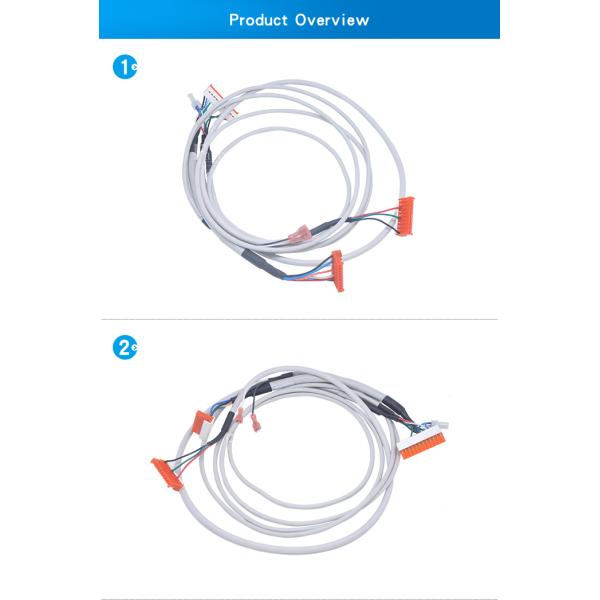 Product Overview

1

2