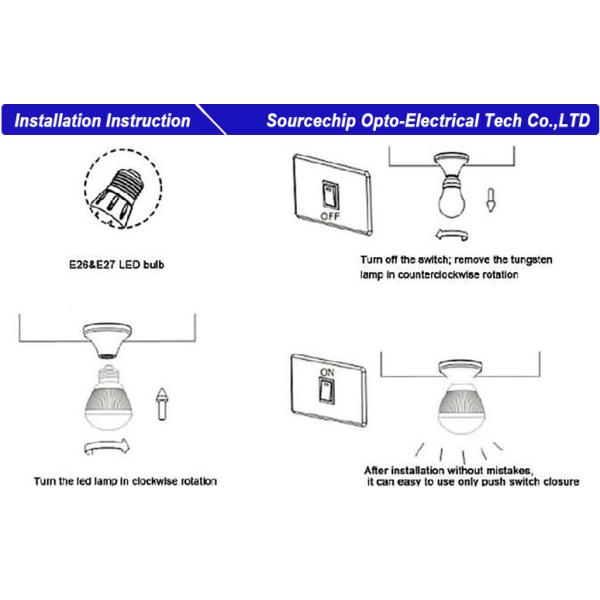 Installation Instruction

Sourcechip Opto-Electrical Tech Co.,LTD

E26&E27 LED bulb

OFF

Turn off the switch; remove the tungsten lamp in counterclockwise rotation

Turn the led lamp in clockwise rotation

ON

After installation without mistakes, it can easy to use only push switch closure