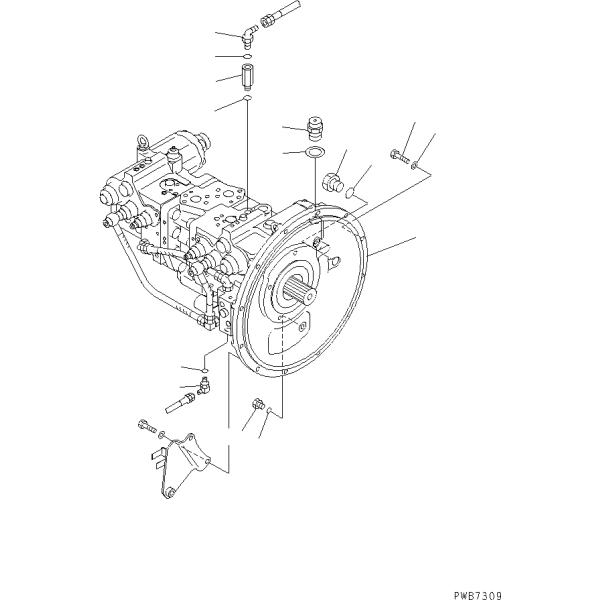 PWB7309