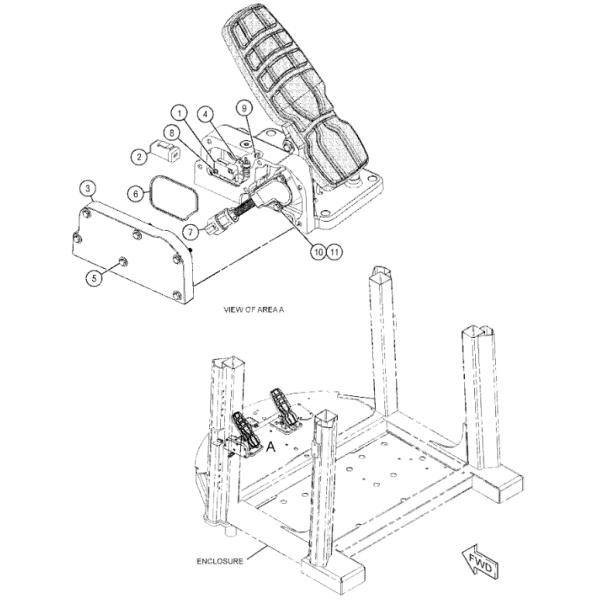 1
4
9
8
2
3
6
7
10
11
5
VIEW OF AREA A
A
ENCLOSURE
FWD