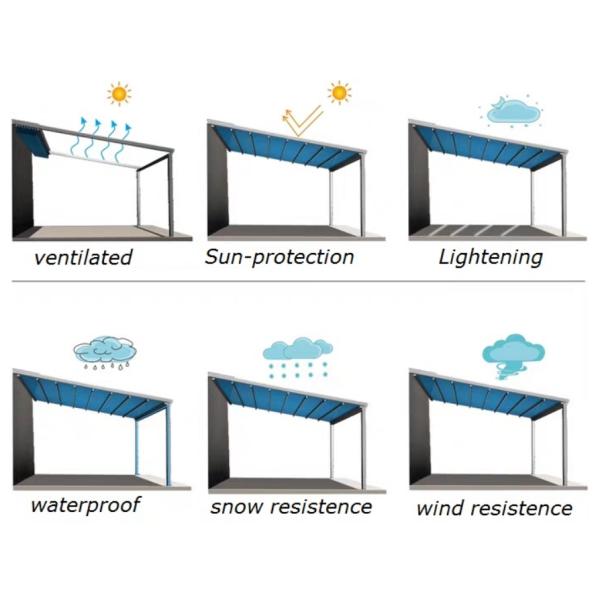 ventilated
Sun-protection
Lightening

waterproof
snow resistence
wind resistence