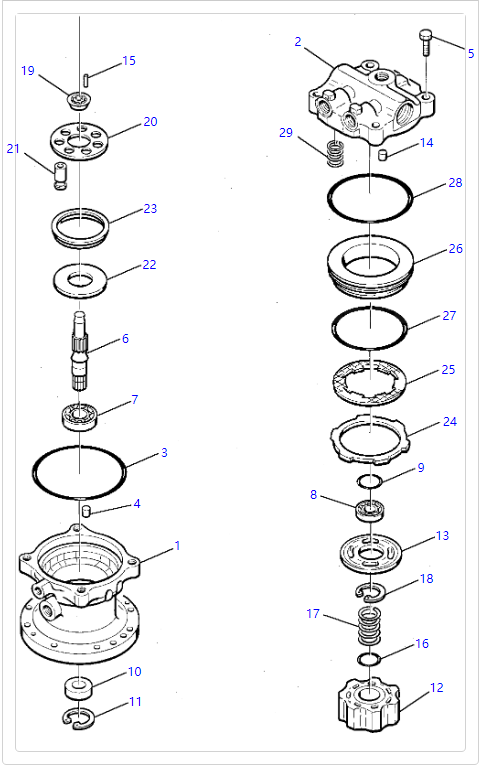 19
15
20
21
23
22
6
7
3
4
1
10
11
2
5
29
14
28
26
27
25
24
9
8
13
18
17
16
12