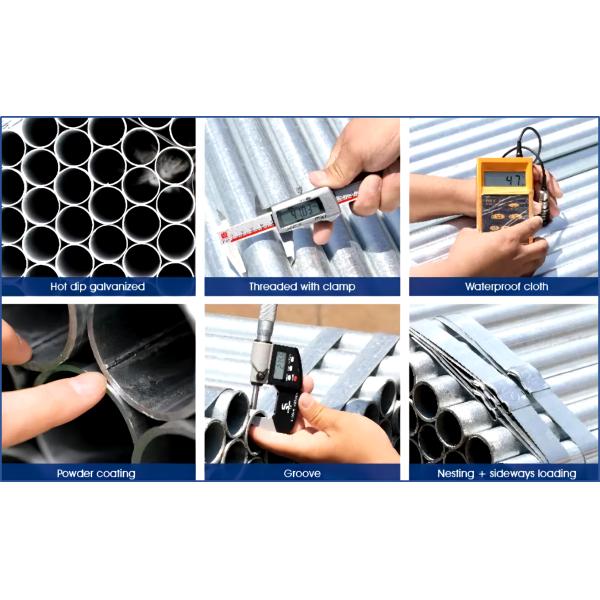 Hot dip galvanized

Threaded with clamp

47

Waterproof cloth

Powder coating

Groove

Nesting + sideways loading