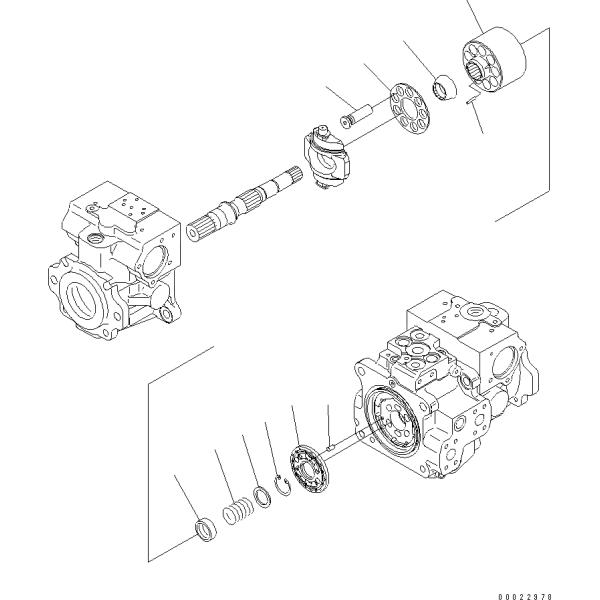 00022970