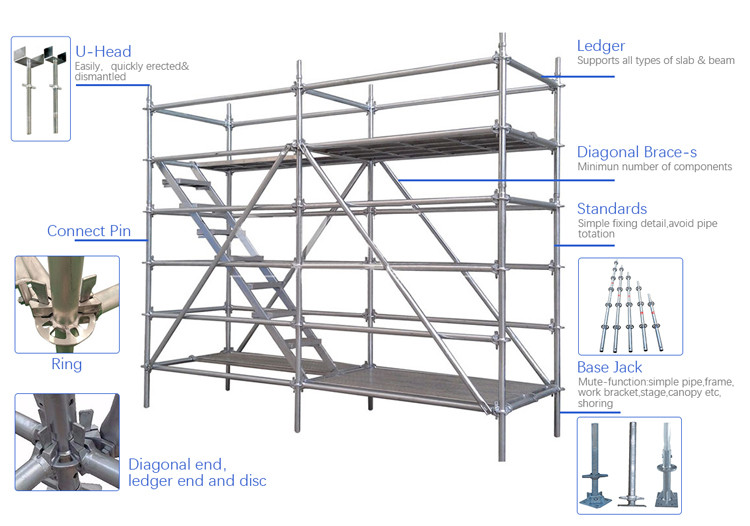 U-Head
Easily, quickly erected& dismantled

Connect Pin

Ring

Diagonal end, ledger end and disc

Ledger
Supports all types of slab & beam

Diagonal Brace-s
Minimun number of components

Standards
Simple fixing detail,avoid pipe totation

Base Jack
Mute-function:simple pipe,frame, work bracket,stage,canopy etc, shoring