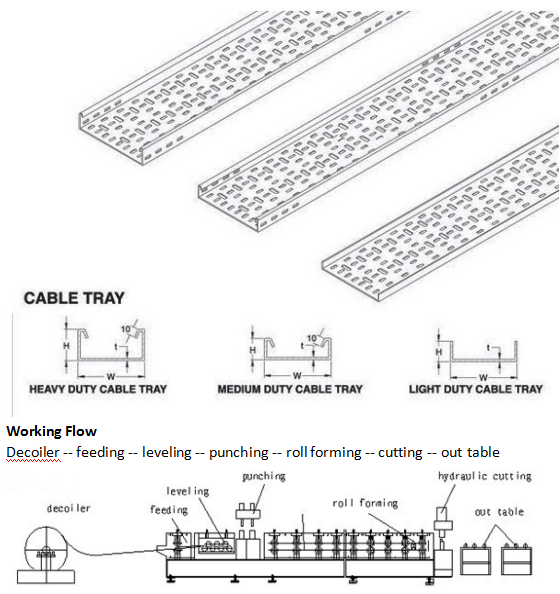 CABLE TRAY

H
10
t
W
HEAVY DUTY CABLE TRAY

H
10
t
W
MEDIUM DUTY CABLE TRAY

H
t
W
LIGHT DUTY CABLE TRAY

Working Flow

Decoiler -- feeding -- leveling -- punching -- roll forming -- cutting -- out table

decoiler
feeding
leveling
punching
roll forming
hydraulic cutting
out table