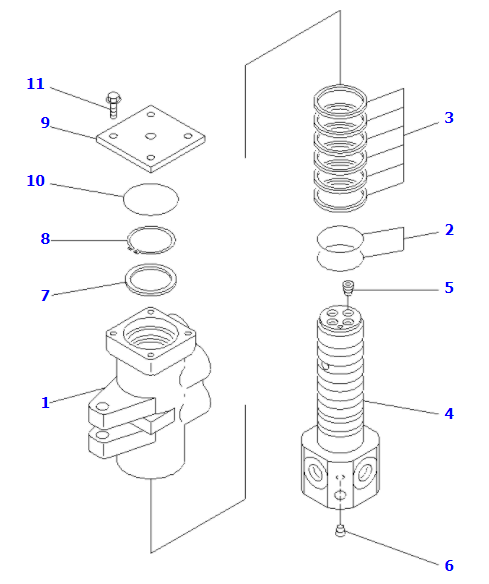 11
9
10
8
7
1
3
2
5
4
6