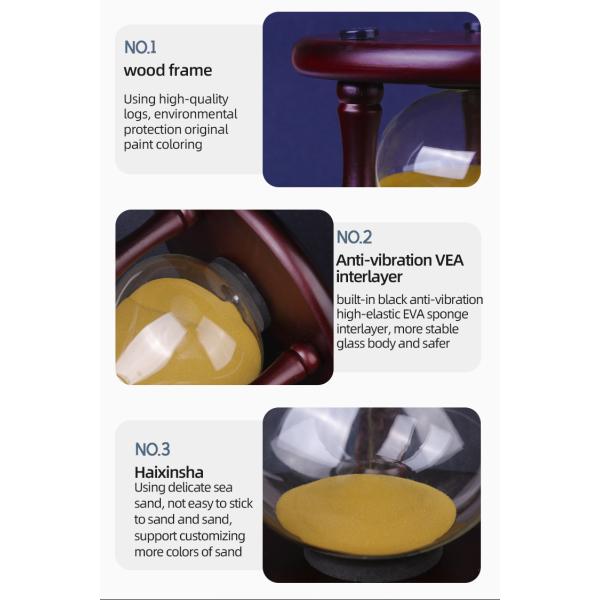 NO.1
wood frame
Using high-quality logs, environmental protection original paint coloring

NO.2
Anti-vibration VEA interlayer
built-in black anti-vibration high-elastic EVA sponge interlayer, more stable glass body and safer

NO.3
Haixinsha
Using delicate sea sand, not easy to stick to sand and sand, support customizing more colors of sand