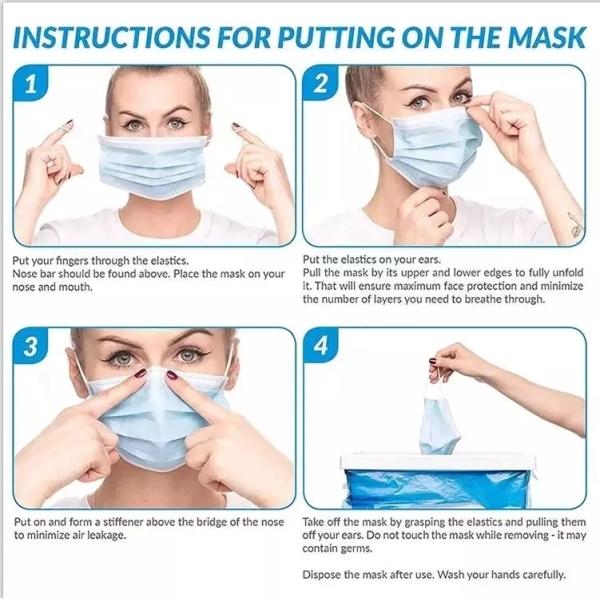 INSTRUCTIONS FOR PUTTING ON THE MASK

1

Put your fingers through the elastics.
Nose bar should be found above. Place the mask on your nose and mouth.

2

Put the elastics on your ears.
Pull the mask by its upper and lower edges to fully unfold it. That will ensure maximum face protection and minimize the number of layers you need to breathe through.

3

Put on and form a stiffener above the bridge of the nose to minimize air leakage.

4

Take off the mask by grasping the elastics and pulling them off your ears. Do not touch the mask while removing - it may contain germs.

Dispose the mask after use. Wash your hands carefully.