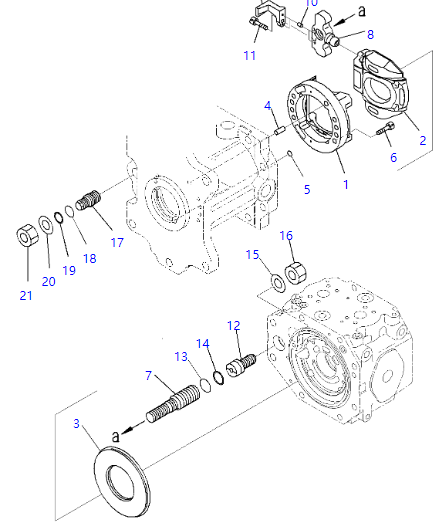 10
a
8
11
4
2
6
5
1
17
18
19
20
21
16
15
12
14
13
7
3
a