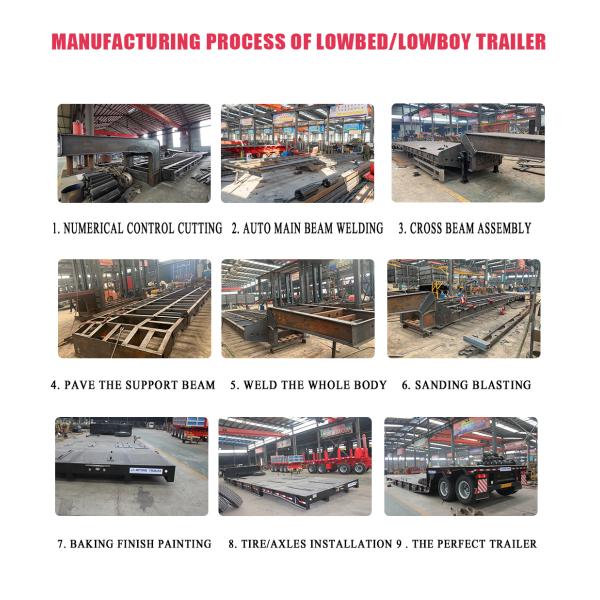 MANUFACTURING PROCESS OF LOWBED/LOWBOY TRAILER

1. NUMERICAL CONTROL CUTTING 2. AUTO MAIN BEAM WELDING 3. CROSS BEAM ASSEMBLY

4. PAVE THE SUPPORT BEAM 5. WELD THE WHOLE BODY 6. SANDING BLASTING

7. BAKING FINISH PAINTING 8. TIRE/AXLES INSTALLATION 9 . THE PERFECT TRAILER