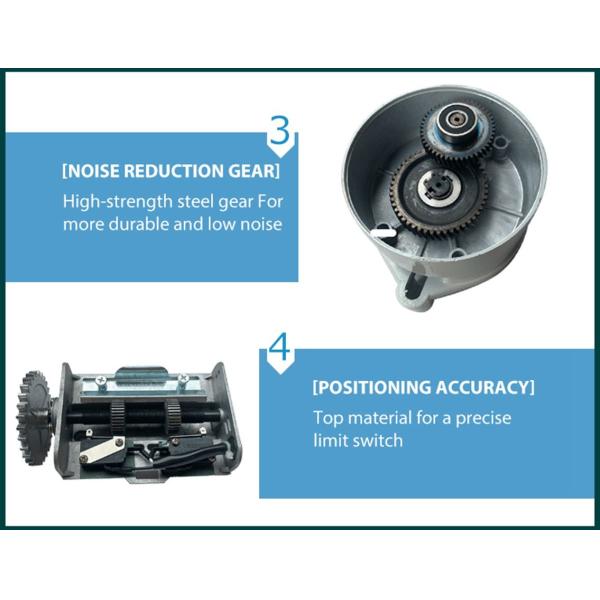 3

[NOISE REDUCTION GEAR]

High-strength steel gear For more durable and low noise

4

[POSITIONING ACCURACY]

Top material for a precise limit switch