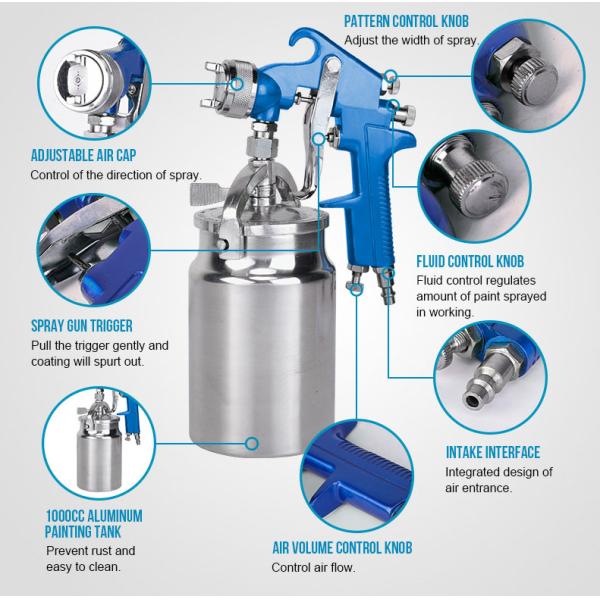 PATTERN CONTROL KNOB
Adjust the width of spray.

ADJUSTABLE AIR CAP
Control of the direction of spray.

FLUID CONTROL KNOB
Fluid control regulates amount of paint sprayed in working.

SPRAY GUN TRIGGER
Pull the trigger gently and coating will spurt out.

INTAKE INTERFACE
Integrated design of air entrance.

1000CC ALUMINUM PAINTING TANK
Prevent rust and easy to clean.

AIR VOLUME CONTROL KNOB
Control air flow.