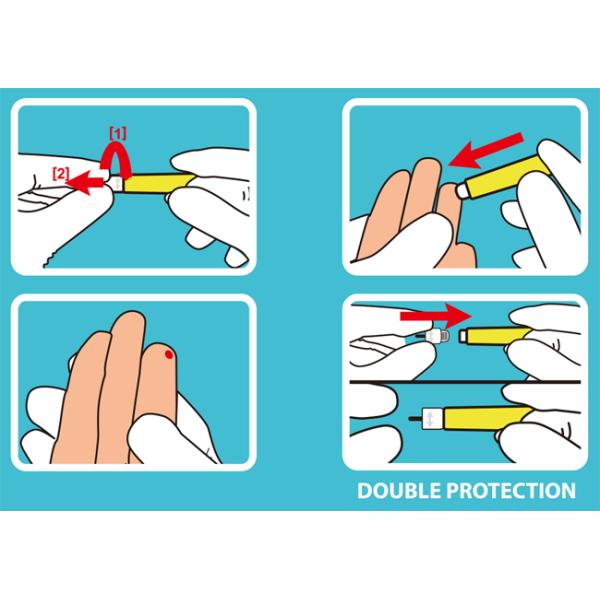 [1]
[2]

DOUBLE PROTECTION