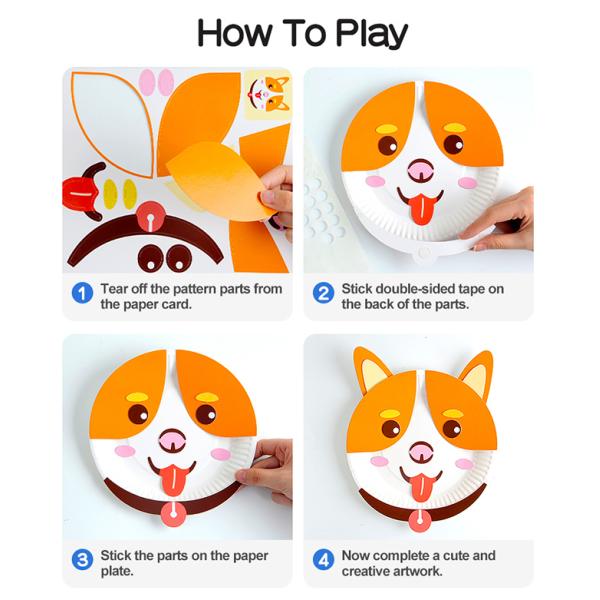 How To Play

1 Tear off the pattern parts from the paper card.

2 Stick double-sided tape on the back of the parts.

3 Stick the parts on the paper plate.

4 Now complete a cute and creative artwork.